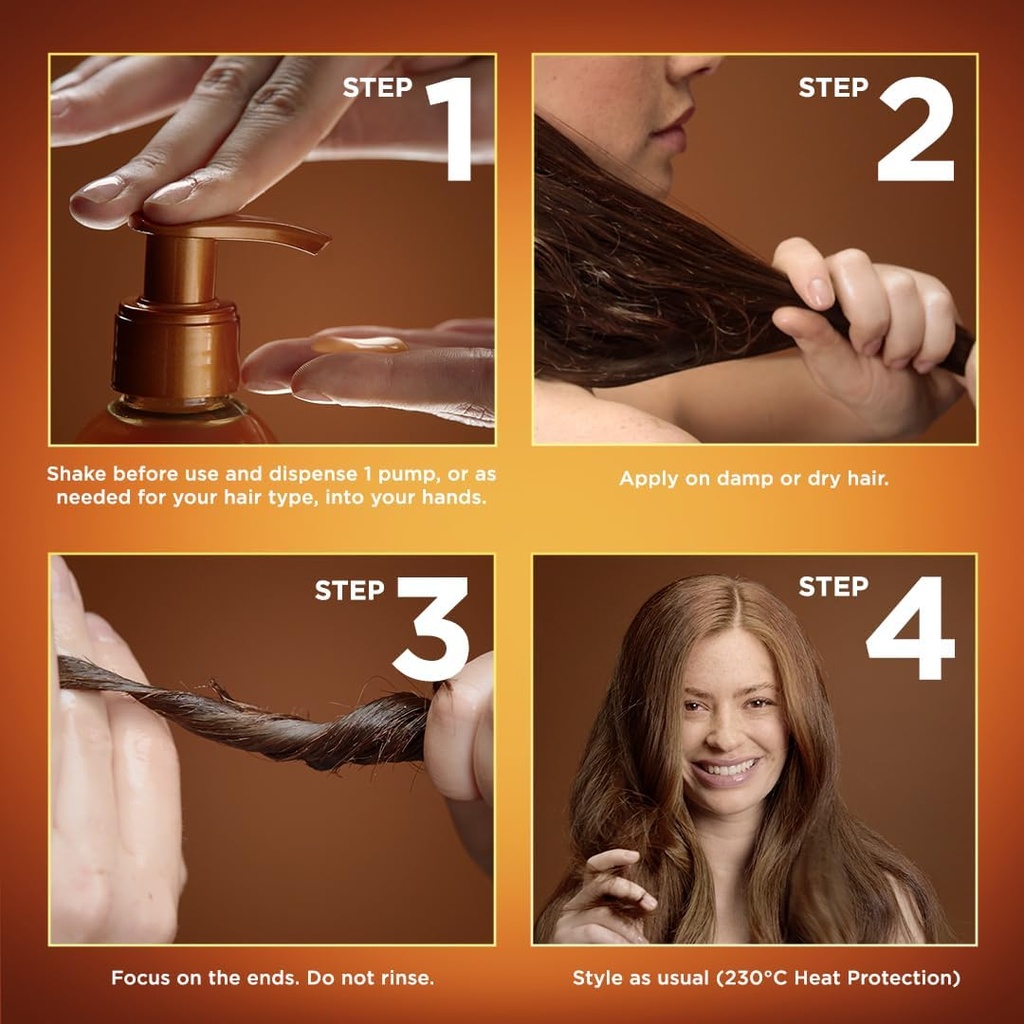 STEP 1

Shake before use and dispense 1 pump, or as needed for your hair type, into your hands.

STEP 2

Apply on damp or dry hair.

STEP 3

Focus on the ends. Do not rinse.

STEP 4

Style as usual (230°C Heat Protection)