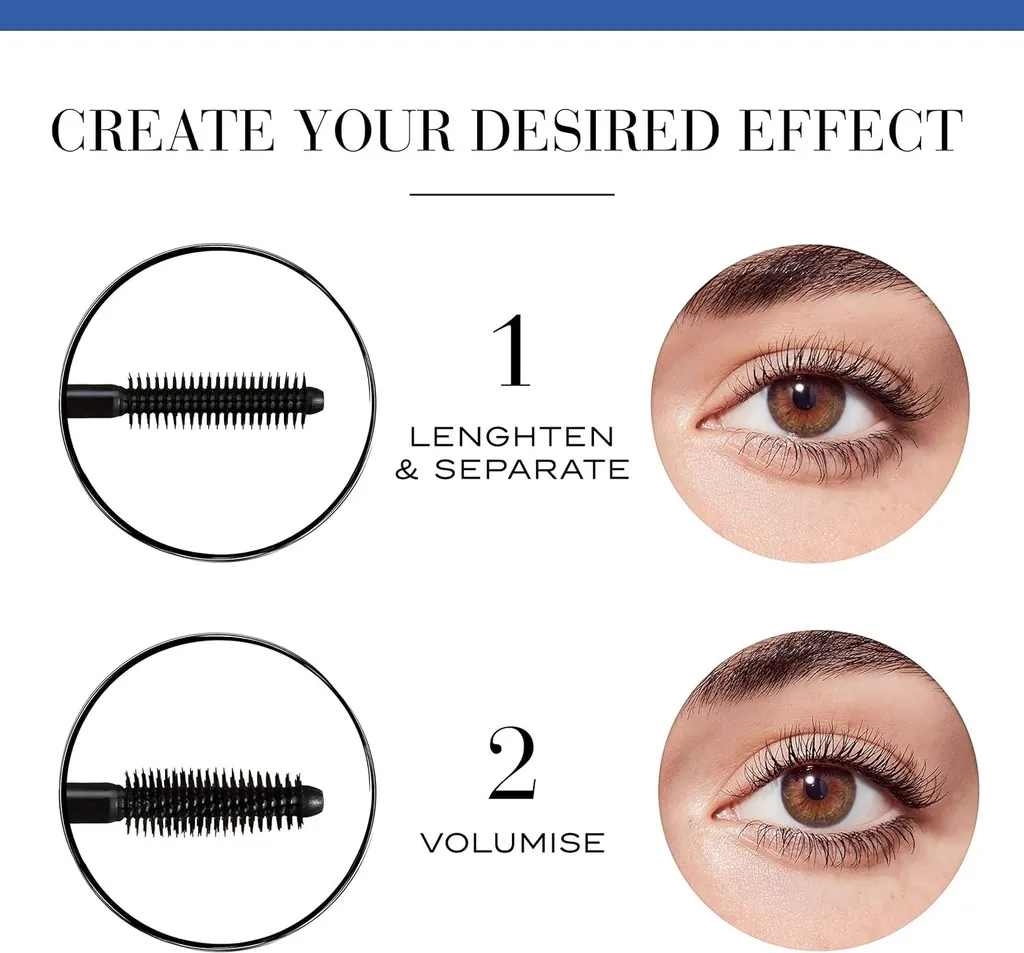 CREATE YOUR DESIRED EFFECT

1
LENGHTEN
& SEPARATE

2
VOLUMISE